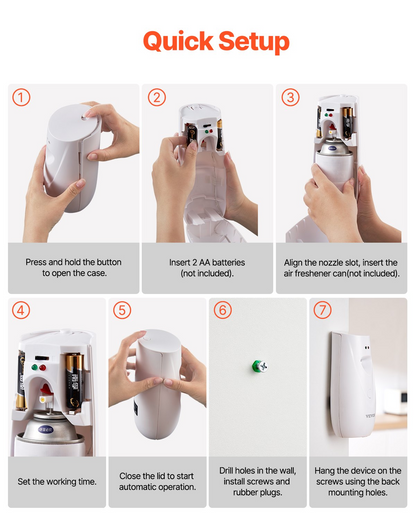 Quick Setup

1

Press and hold the button to open the case.

2

Insert 2 AA batteries (not included).

3

Align the nozzle slot, insert the air freshener can(not included).

4

Set the working time.

5

Close the lid to start automatic operation.

6

Drill holes in the wall, install screws and rubber plugs.

7

Hang the device on the screws using the back mounting holes.